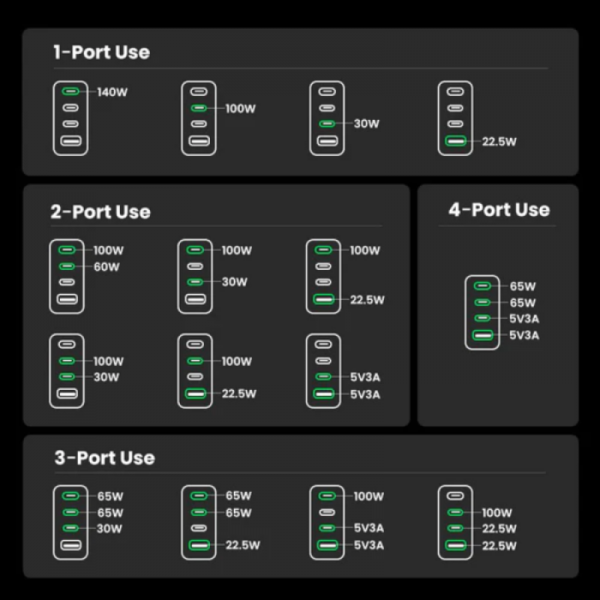 1-Port Use

140W

100W

30W

22.5W

2-Port Use

100W
60W

100W
30W

100W
22.5W

100W
30W

100W
22.5W

5V3A
5V3A

4-Port Use

65W
65W
5V3A
5V3A

3-Port Use

65W
65W
30W

65W
65W
22.5W

100W
5V3A
5V3A

100W
22.5W
22.5W